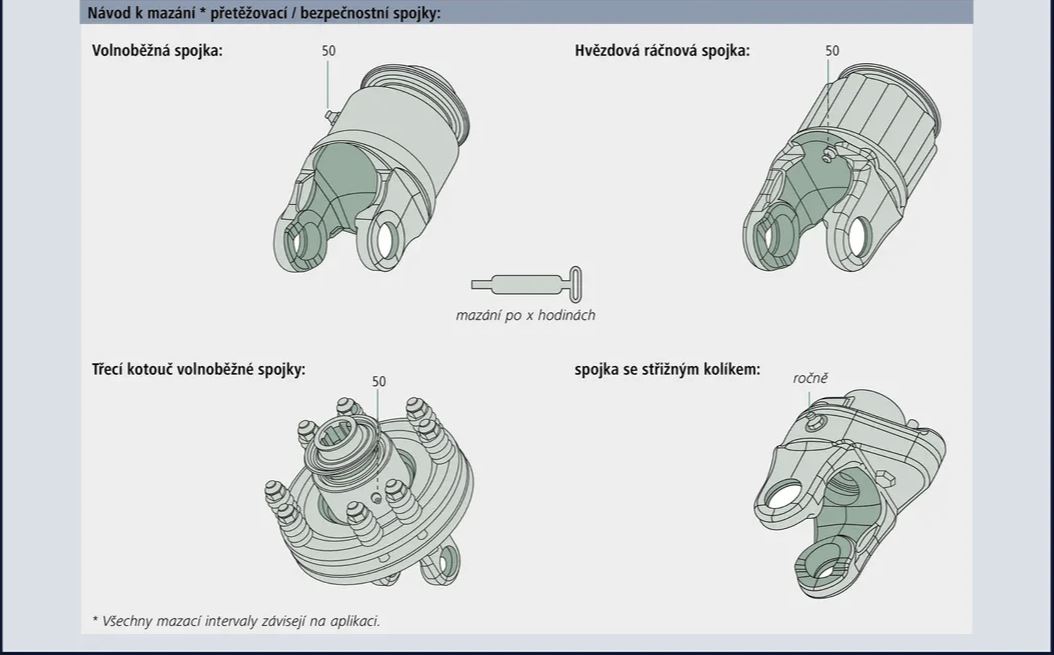 Návod k mazání * přetěžovací / bezpečnostní spojky:

Volnoběžná spojka:

50

Hvězdová ráčnová spojka:

50

mazání po x hodinách

Třecí kotouč volnoběžné spojky:

50

spojka se střižným kolíkem:

ročně

* Všechny mazací intervaly závisejí na aplikaci.